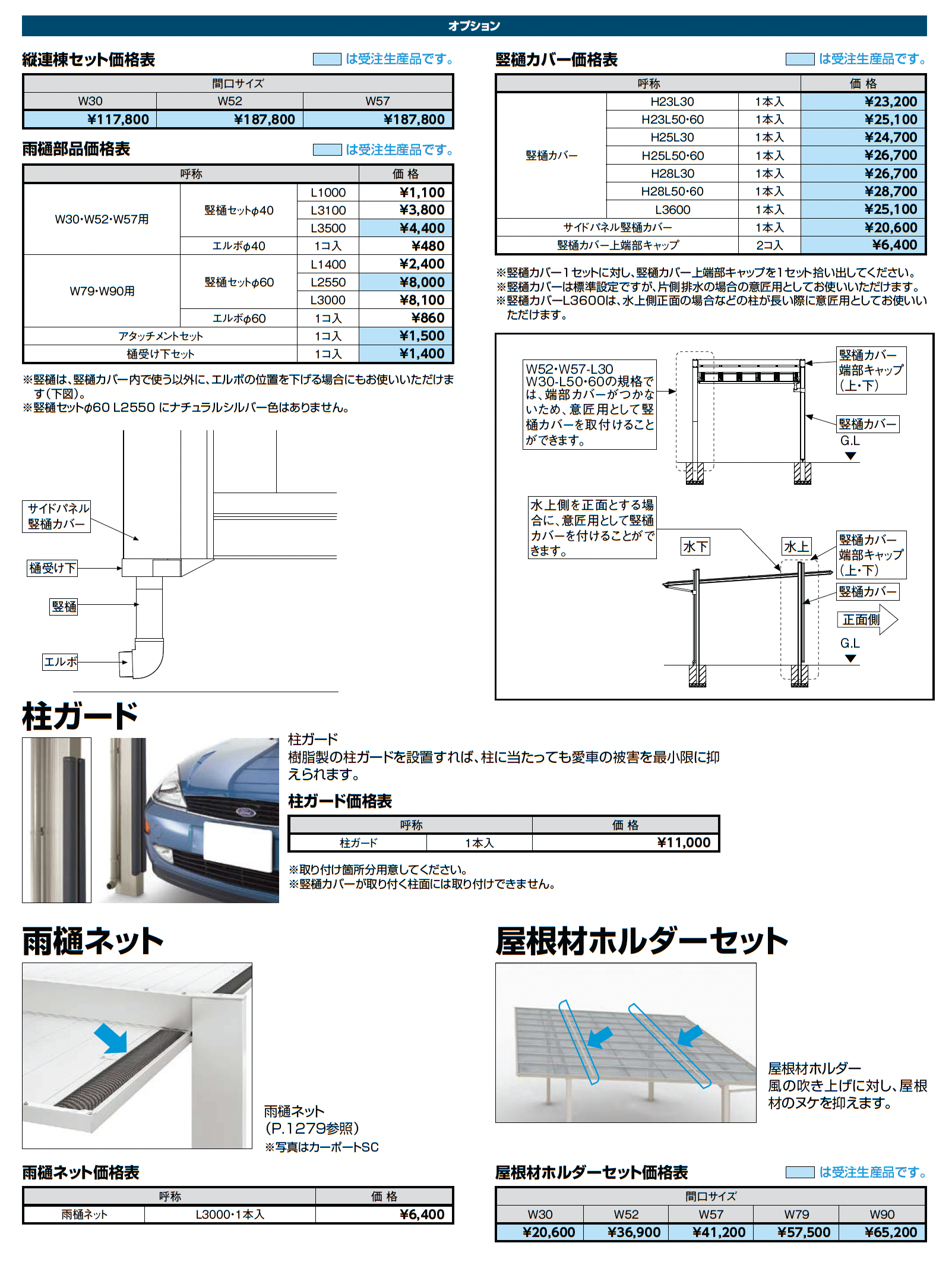 オプション

縦連棟セット価格表
は受注生産品です。

| 間口サイズ | | |
|---|---|---|
| W30 | W52 | W57 |
| ¥117,800 | ¥187,800 | ¥187,800 |

雨樋部品価格表
は受注生産品です。

| 呼称 | | | 価 格 |
|---|---|---|---|
| W30･W52･W57用 | 竪樋セットφ40 | L1000 | ¥1,100 |
| | | L3100 | ¥3,800 |
| | | L3500 | ¥4,400 |
| | エルボφ40 | 1コ入 | ¥480 |
| W79･W90用 | 竪樋セットφ60 | L1400 | ¥2,400 |
| | | L2550 | ¥8,000 |
| | | L3000 | ¥8,100 |
| | エルボφ60 | 1コ入 | ¥860 |
| アタッチメントセット | | 1コ入 | ¥1,500 |
| 樋受け下セット | | 1コ入 | ¥1,400 |

※竪樋は、竪樋カバー内で使う以外に、エルボの位置を下げる場合にもお使いいただけます(下図)。
※竪樋セットφ60 L2550 にナチュラルシルバー色はありません。

サイドパネル竪樋カバー
樋受け下
竪樋
エルボ

竪樋カバー価格表
は受注生産品です。

| 呼称 | | | 価 格 |
|---|---|---|---|
| 竪樋カバー | H23L30 | 1本入 | ¥23,200 |
| | H23L50･60 | 1本入 | ¥25,100 |
| | H25L30 | 1本入 | ¥24,700 |
| | H25L50･60 | 1本入 | ¥26,700 |
| | H28L30 | 1本入 | ¥26,700 |
| | H28L50･60 | 1本入 | ¥28,700 |
| | L3600 | 1本入 | ¥25,100 |
| サイドパネル竪樋カバー | | 1本入 | ¥20,600 |
| 竪樋カバー上端部キャップ | | 2コ入 | ¥6,400 |

※竪樋カバー1セットに対し、竪樋カバー上端部キャップを1セット拾い出してください。
※竪樋カバーは標準設定ですが、片側排水の場合の意匠用としてお使いいただけます。
※竪樋カバーL3600は、水上側正面の場合などの柱が長い際に意匠用としてお使いいただけます。

W52･W57-L30 W30-L50･60の規格では、端部カバーがつかないため、意匠用として竪樋カバーを取付けることができます。
竪樋カバー端部キャップ(上･下)
竪樋カバー
G.L
水上側を正面とする場合に、意匠用として竪樋カバーを付けることができます。
水下
水上
竪樋カバー端部キャップ(上･下)
竪樋カバー
正面側
G.L

柱ガード

柱ガード
樹脂製の柱ガードを設置すれば、柱に当たっても愛車の被害を最小限に抑えられます。

柱ガード価格表

| 呼称 | | 価 格 |
|---|---|---|
| 柱ガード | 1本入 | ¥11,000 |

※取り付け箇所分用意してください。
※竪樋カバーが取り付く柱面には取り付けできません。

雨樋ネット

雨樋ネット
(P.1279参照)
※写真はカーポートSC

雨樋ネット価格表

| 呼称 | | 価 格 |
|---|---|---|
| 雨樋ネット | L3000･1本入 | ¥6,400 |

屋根材ホルダーセット

屋根材ホルダー
風の吹き上げに対し、屋根材のヌケを抑えます。

屋根材ホルダーセット価格表
は受注生産品です。

| 間口サイズ | | | | |
|---|---|---|---|---|
| W30 | W52 | W57 | W79 | W90 |
| ¥20,600 | ¥36,900 | ¥41,200 | ¥57,500 | ¥65,200 |