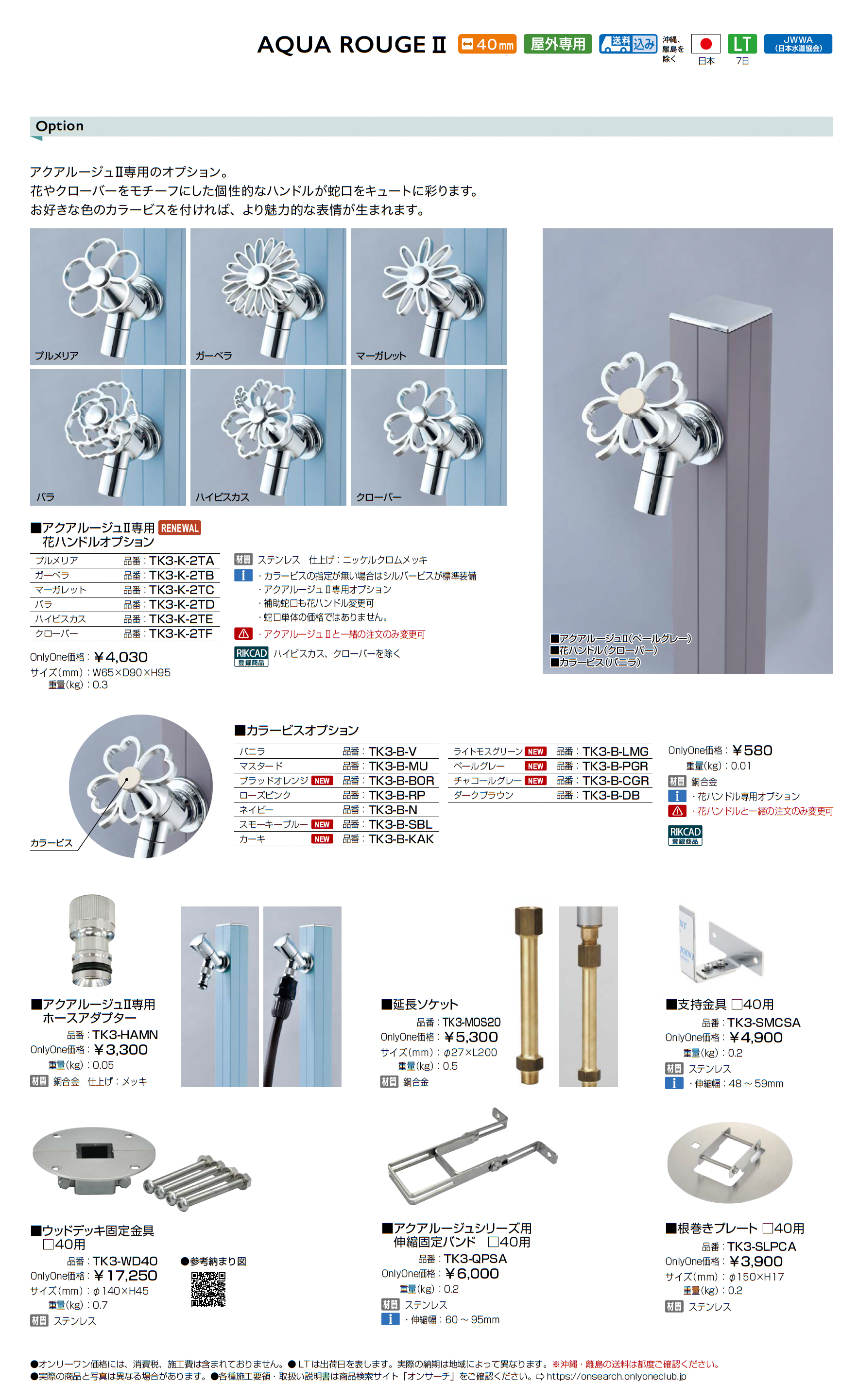 AQUA ROUGE Ⅱ 40mm 屋外専用 送料込み 沖縄、離島を除く 日本 LT 7日 JWWA (日本水道協会)

Option

アクアルージュⅡ専用のオプション。
花やクローバーをモチーフにした個性的なハンドルが蛇口をキュートに彩ります。
お好きな色のカラービスを付ければ、より魅力的な表情が生まれます。

プルメリア
ガーベラ
マーガレット
バラ
ハイビスカス
クローバー

■アクアルージュⅡ(ペールグレー)
■花ハンドル(クローバー)
■カラービス(バニラ)

■アクアルージュⅡ専用 RENEWAL 花ハンドルオプション

| プルメリア | 品番：TK3-K-2TA |
|---|---|
| ガーベラ | 品番：TK3-K-2TB |
| マーガレット | 品番：TK3-K-2TC |
| バラ | 品番：TK3-K-2TD |
| ハイビスカス | 品番：TK3-K-2TE |
| クローバー | 品番：TK3-K-2TF |

OnlyOne価格：￥4,030
サイズ(mm)：W65×D90×H95
重量(kg)：0.3

材質 ステンレス 仕上げ：ニッケルクロムメッキ
i ・カラービスの指定が無い場合はシルバービスが標準装備
・アクアルージュⅡ専用オプション
・補助蛇口も花ハンドル変更可
・蛇口単体の価格ではありません。
・アクアルージュⅡと一緒の注文のみ変更可
RIKCAD 登録商品 ハイビスカス、クローバーを除く

カラービス

■カラービスオプション

| バニラ | 品番：TK3-B-V |
|---|---|
| マスタード | 品番：TK3-B-MU |
| ブラッドオレンジ NEW | 品番：TK3-B-BOR |
| ローズピンク | 品番：TK3-B-RP |
| ネイビー | 品番：TK3-B-N |
| スモーキーブルー NEW | 品番：TK3-B-SBL |
| カーキ NEW | 品番：TK3-B-KAK |

| ライトモスグリーン NEW | 品番：TK3-B-LMG |
|---|---|
| ペールグレー NEW | 品番：TK3-B-PGR |
| チャコールグレー NEW | 品番：TK3-B-CGR |
| ダークブラウン | 品番：TK3-B-DB |

OnlyOne価格：￥580
重量(kg)：0.01
材質 銅合金
i ・花ハンドル専用オプション
・花ハンドルと一緒の注文のみ変更可
RIKCAD 登録商品

■アクアルージュⅡ専用 ホースアダプター
品番：TK3-HAMN
OnlyOne価格：￥3,300
重量(kg)：0.05
材質 銅合金 仕上げ：メッキ

■延長ソケット
品番：TK3-MOS20
OnlyOne価格：￥5,300
サイズ(mm)：φ27×L200
重量(kg)：0.5
材質 銅合金

■支持金具 □40用
品番：TK3-SMCSA
OnlyOne価格：￥4,900
重量(kg)：0.2
材質 ステンレス
i ・伸縮幅：48～59mm

■ウッドデッキ固定金具 □40用
品番：TK3-WD40
OnlyOne価格：￥17,250
サイズ(mm)：φ140×H45
重量(kg)：0.7
材質 ステンレス
●参考納まり図

■アクアルージュシリーズ用 伸縮固定バンド □40用
品番：TK3-QPSA
OnlyOne価格：￥6,000
重量(kg)：0.2
材質 ステンレス
i ・伸縮幅：60～95mm

■根巻きプレート □40用
品番：TK3-SLPCA
OnlyOne価格：￥3,900
サイズ(mm)：φ150×H17
重量(kg)：0.2
材質 ステンレス

●オンリーワン価格には、消費税、施工費は含まれておりません。●LTは出荷日を表します。実際の納期は地域によって異なります。※沖縄・離島の送料は都度ご確認ください。
●実際の商品と写真は異なる場合があります。●各種施工要領・取扱い説明書は商品検索サイト「オンサーチ」をご確認ください。⇨https://onsearch.onlyoneclub.jp