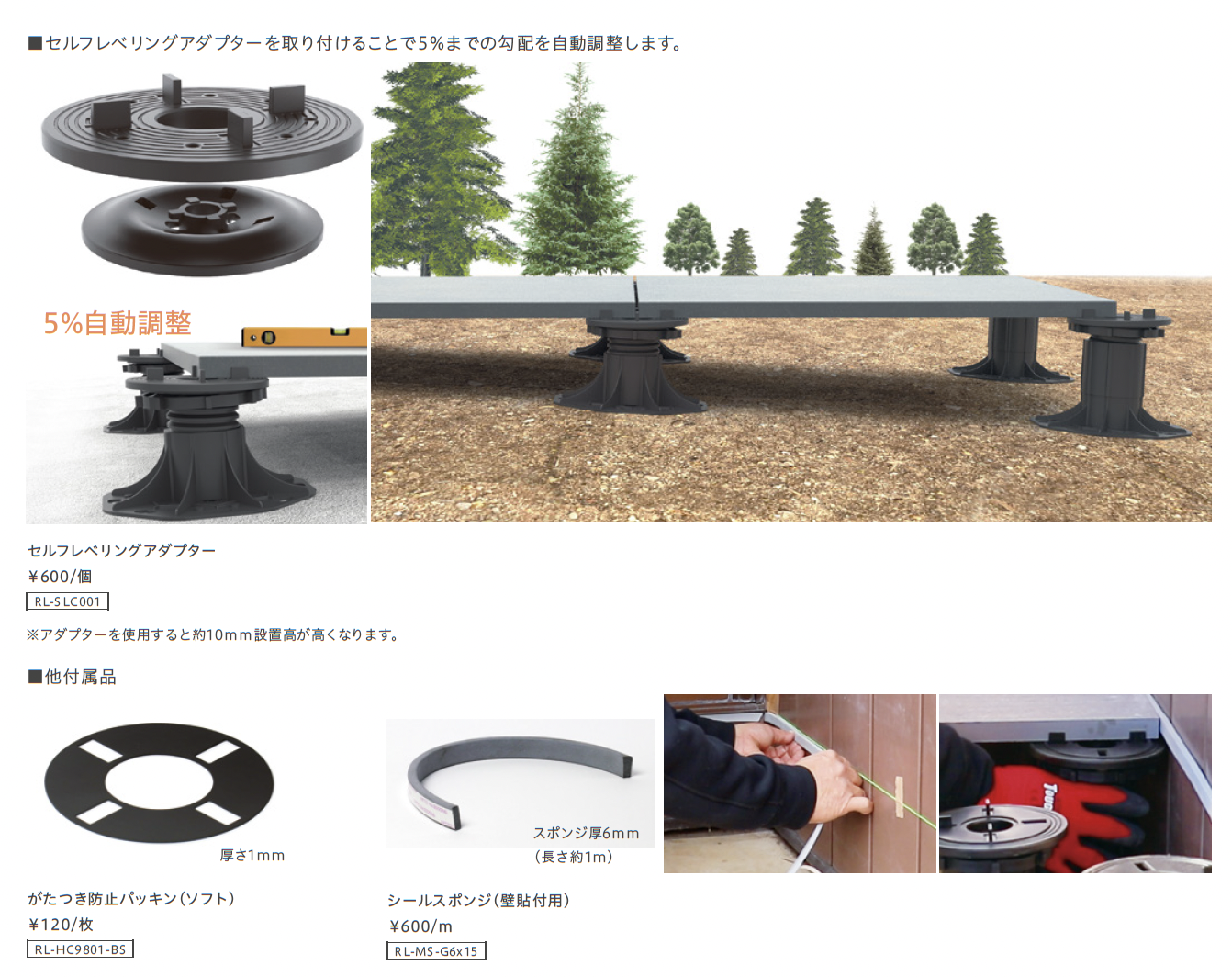 ■セルフレベリングアダプターを取り付けることで5%までの勾配を自動調整します。

5%自動調整

セルフレベリングアダプター
¥600/個
RL-SLC001

※アダプターを使用すると約10mm設置高が高くなります。

■他付属品

厚さ1mm

がたつき防止パッキン(ソフト)
¥120/枚
RL-HC9801-BS

スポンジ厚6mm
(長さ約1m)

シールスポンジ(壁貼付用)
¥600/m
RL-MS-G6x15