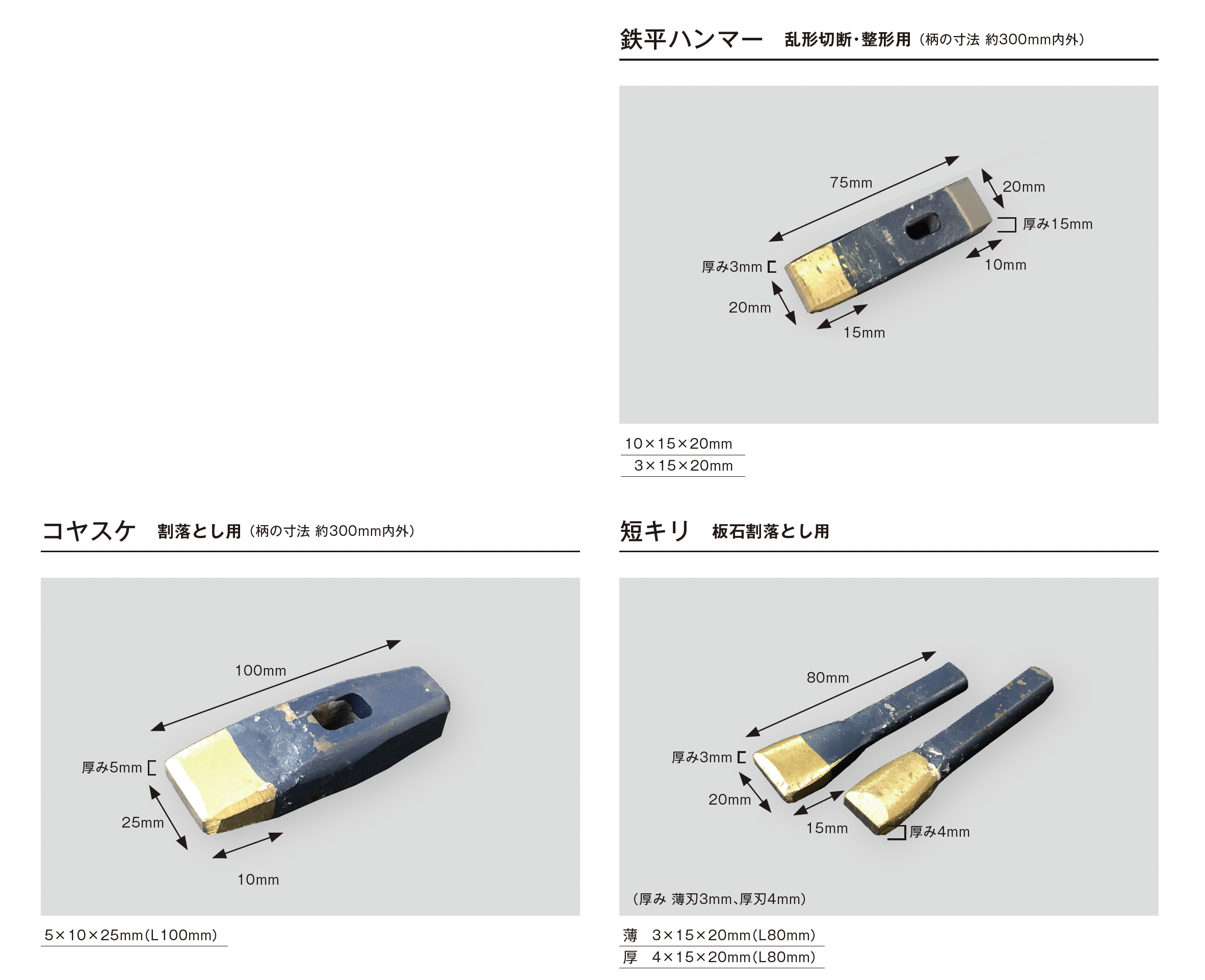 鉄平ハンマー　乱形切断・整形用（柄の寸法 約300mm内外）

75mm

20mm

厚み15mm

10mm

厚み3mm

20mm

15mm

10×15×20mm

3×15×20mm

コヤスケ　割落とし用（柄の寸法 約300mm内外）

100mm

厚み5mm

25mm

10mm

5×10×25mm(L100mm)

短キリ　板石割落とし用

80mm

厚み3mm

20mm

15mm

厚み4mm

（厚み 薄刃3mm、厚刃4mm）

薄　3×15×20mm(L80mm)

厚　4×15×20mm(L80mm)