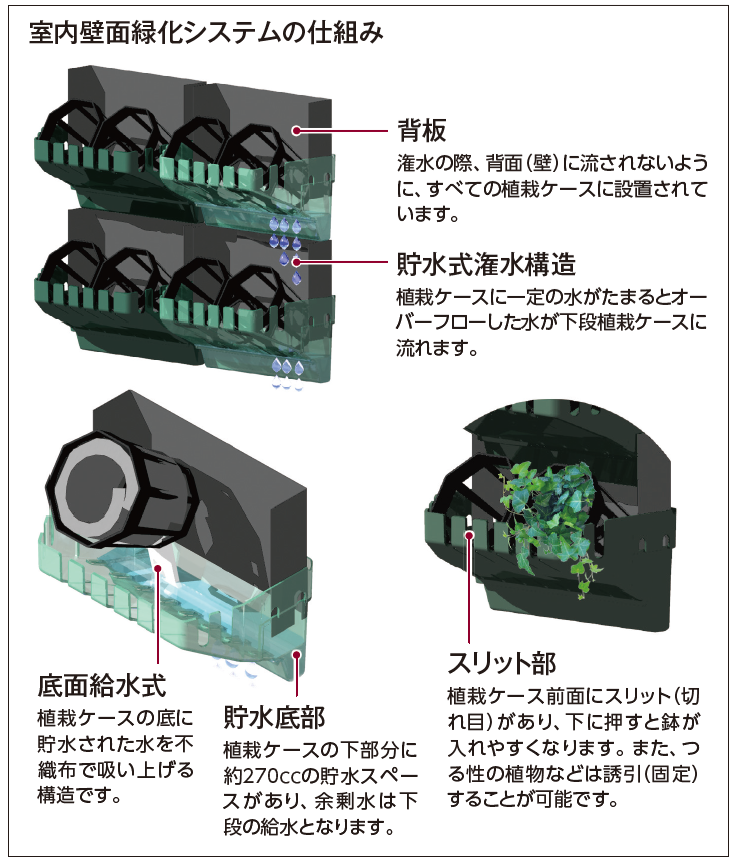 室内壁面緑化システムの仕組み

背板
潅水の際、背面（壁）に流されないように、すべての植栽ケースに設置されています。

貯水式潅水構造
植栽ケースに一定の水がたまるとオーバーフローした水が下段植栽ケースに流れます。

底面給水式
植栽ケースの底に貯水された水を不織布で吸い上げる構造です。

貯水底部
植栽ケースの下部分に約270ccの貯水スペースがあり、余剰水は下段の給水となります。

スリット部
植栽ケース前面にスリット（切れ目）があり、下に押すと鉢が入れやすくなります。また、つる性の植物などは誘引（固定）することが可能です。