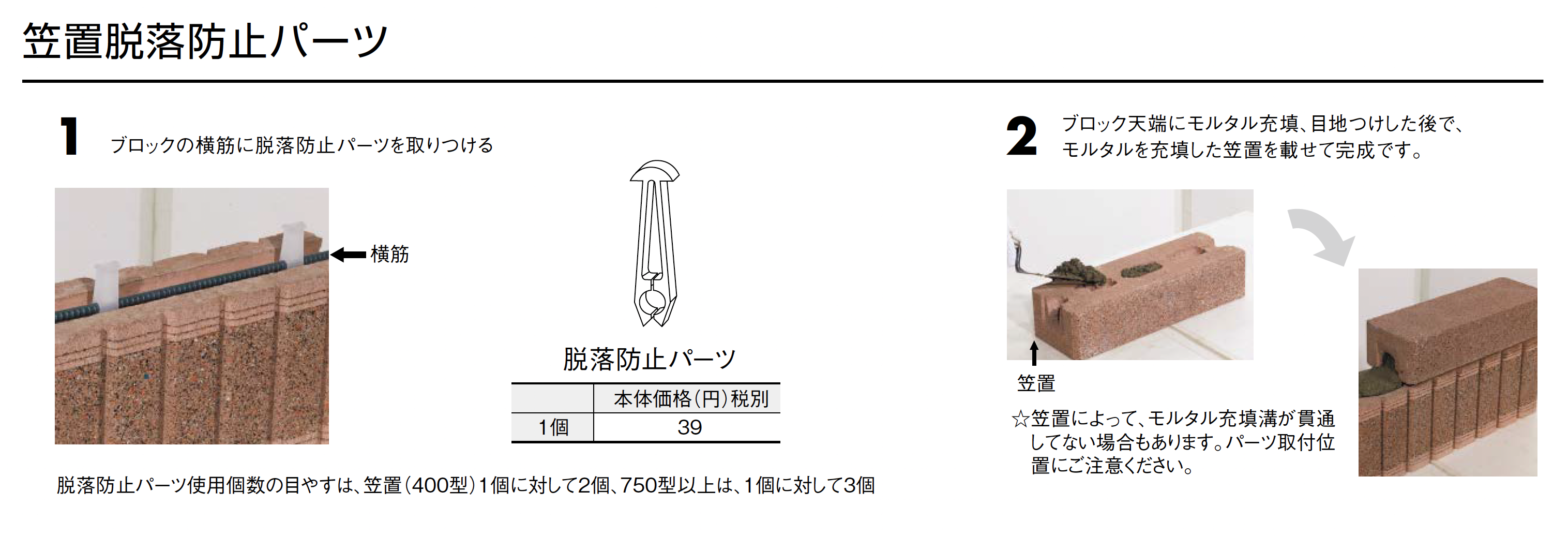 笠置脱落防止パーツ

1 ブロックの横筋に脱落防止パーツを取りつける

横筋

脱落防止パーツ

| | 本体価格(円)税別 |
|---|---|
| 1個 | 39 |

脱落防止パーツ使用個数の目やすは、笠置(400型)1個に対して2個、750型以上は、1個に対して3個

2 ブロック天端にモルタル充填、目地つけした後で、モルタルを充填した笠置を載せて完成です。

笠置

☆笠置によって、モルタル充填溝が貫通してない場合もあります。パーツ取付位置にご注意ください。