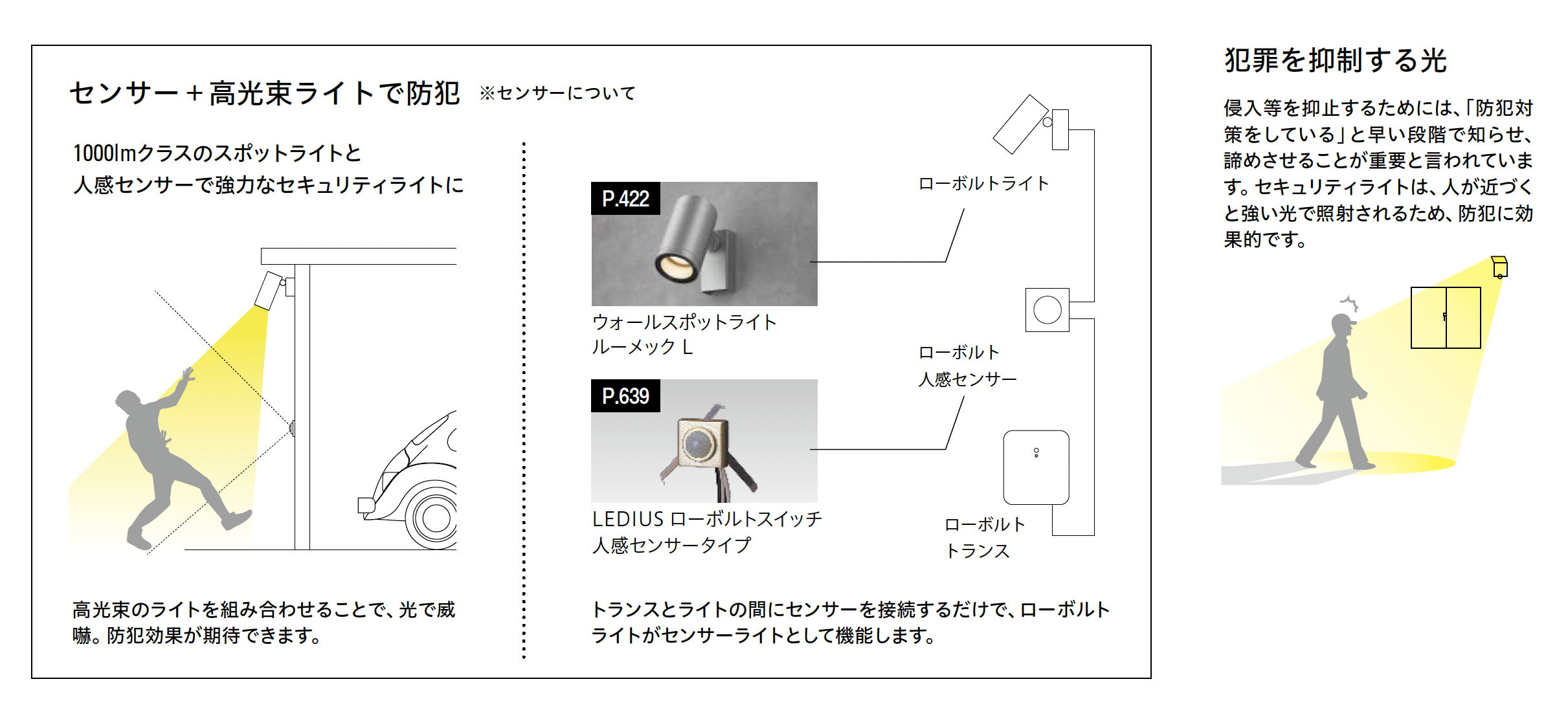 センサー＋高光束ライトで防犯 ※センサーについて

1000lmクラスのスポットライトと
人感センサーで強力なセキュリティライトに

高光束のライトを組み合わせることで、光で威嚇。防犯効果が期待できます。

P.422

ウォールスポットライト
ルーメック L

P.639

LEDIUS ローボルトスイッチ
人感センサータイプ

ローボルトライト

ローボルト
人感センサー

ローボルト
トランス

トランスとライトの間にセンサーを接続するだけで、ローボルトライトがセンサーライトとして機能します。

犯罪を抑制する光

侵入等を抑止するためには、「防犯対策をしている」と早い段階で知らせ、諦めさせることが重要と言われています。セキュリティライトは、人が近づくと強い光で照射されるため、防犯に効果的です。