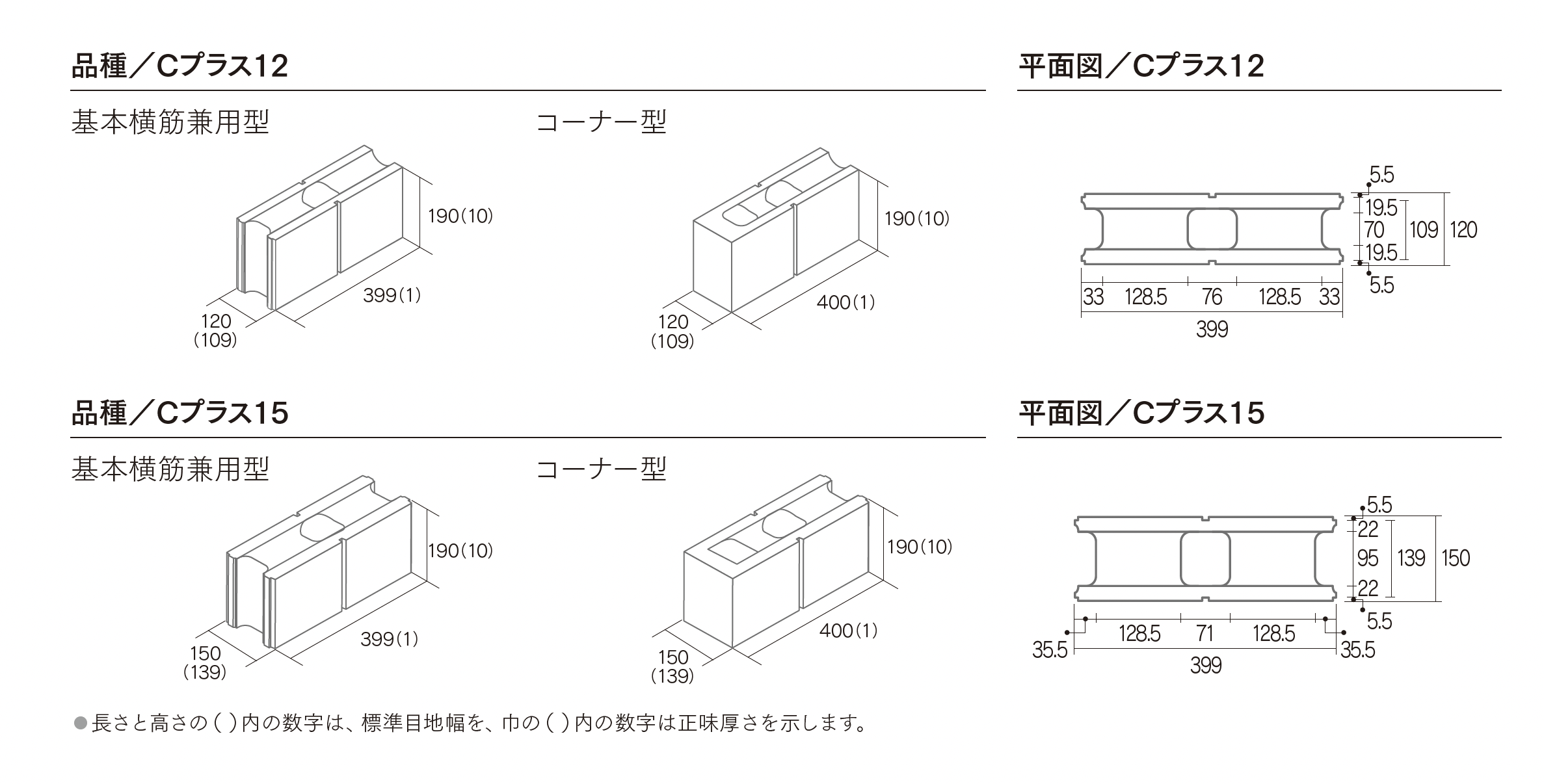 品種／Cプラス12

基本横筋兼用型

190(10)

399(1)

120
(109)

コーナー型

190(10)

400(1)

120
(109)

平面図／Cプラス12

5.5
19.5
70
19.5
5.5
109
120

33 128.5 76 128.5 33
399

品種／Cプラス15

基本横筋兼用型

190(10)

399(1)

150
(139)

コーナー型

190(10)

400(1)

150
(139)

平面図／Cプラス15

5.5
22
95
22
5.5
139
150

35.5 128.5 71 128.5 35.5
399

●長さと高さの( )内の数字は、標準目地幅を、巾の( )内の数字は正味厚さを示します。