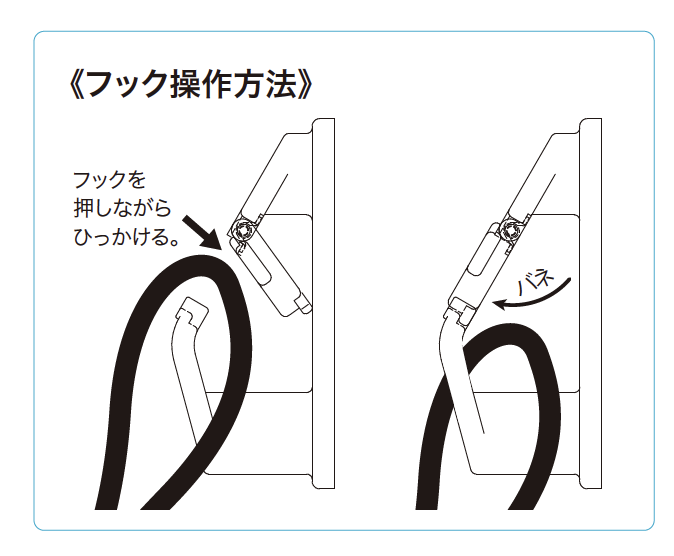 《フック操作方法》

フックを
押しながら
ひっかける。

バネ