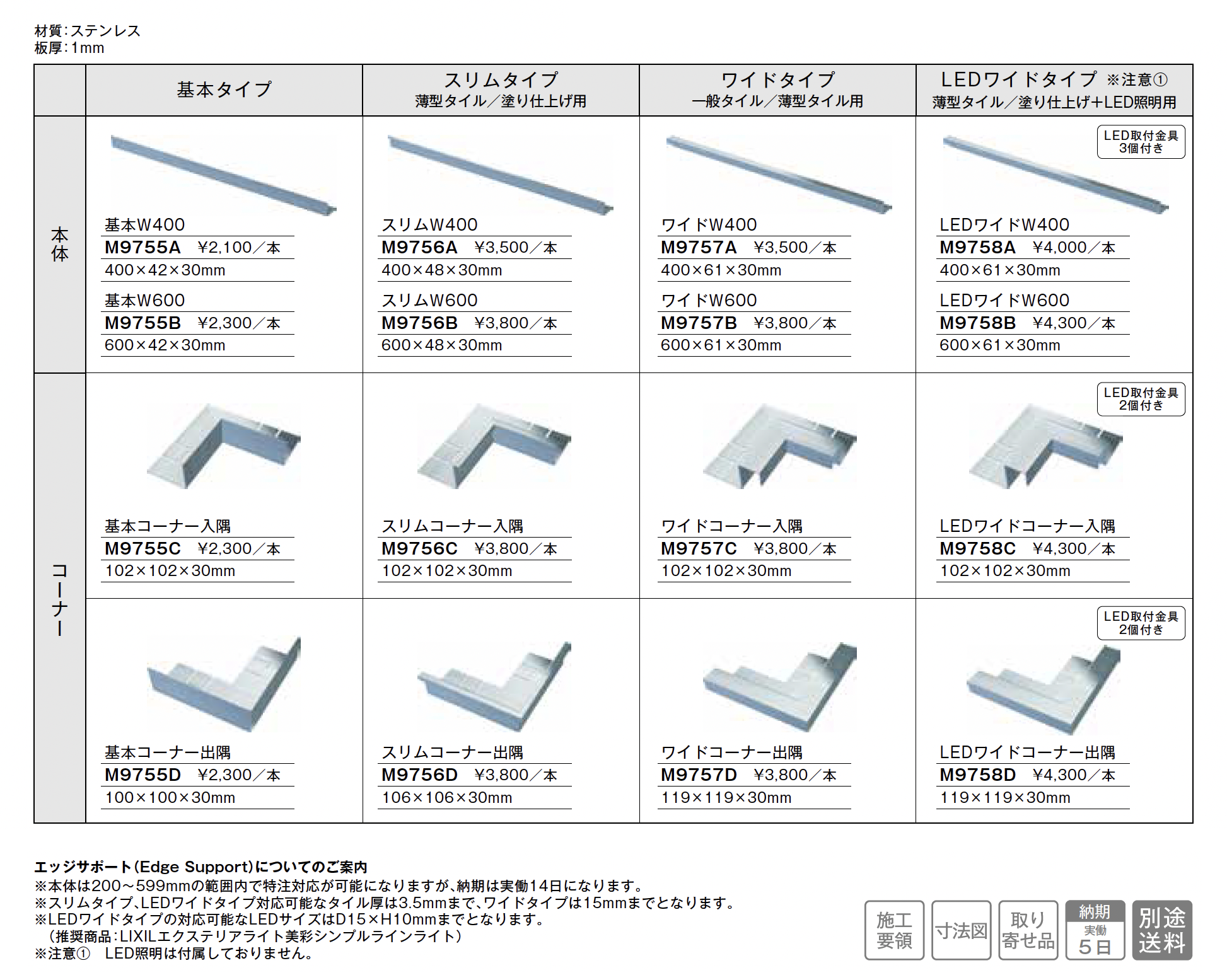 材質:ステンレス
板厚:1mm

| | 基本タイプ | スリムタイプ 薄型タイル/塗り仕上げ用 | ワイドタイプ 一般タイル/薄型タイル用 | LEDワイドタイプ ※注意① 薄型タイル/塗り仕上げ+LED照明用 |
|---|---|---|---|---|
| 本体 | 基本W400 M9755A ¥2,100/本 400×42×30mm 基本W600 M9755B ¥2,300/本 600×42×30mm | スリムW400 M9756A ¥3,500/本 400×48×30mm スリムW600 M9756B ¥3,800/本 600×48×30mm | ワイドW400 M9757A ¥3,500/本 400×61×30mm ワイドW600 M9757B ¥3,800/本 600×61×30mm | LED取付金具 3個付き LEDワイドW400 M9758A ¥4,000/本 400×61×30mm LEDワイドW600 M9758B ¥4,300/本 600×61×30mm |
| コーナー | 基本コーナー入隅 M9755C ¥2,300/本 102×102×30mm | スリムコーナー入隅 M9756C ¥3,800/本 102×102×30mm | ワイドコーナー入隅 M9757C ¥3,800/本 102×102×30mm | LED取付金具 2個付き LEDワイドコーナー入隅 M9758C ¥4,300/本 102×102×30mm |
| | 基本コーナー出隅 M9755D ¥2,300/本 100×100×30mm | スリムコーナー出隅 M9756D ¥3,800/本 106×106×30mm | ワイドコーナー出隅 M9757D ¥3,800/本 119×119×30mm | LED取付金具 2個付き LEDワイドコーナー出隅 M9758D ¥4,300/本 119×119×30mm |

エッジサポート(Edge Support)についてのご案内
※本体は200～599mmの範囲内で特注対応が可能になりますが、納期は実働14日になります。
※スリムタイプ、LEDワイドタイプ対応可能なタイル厚は3.5mmまで、ワイドタイプは15mmまでとなります。
※LEDワイドタイプの対応可能なLEDサイズはD15×H10mmまでとなります。
(推奨商品:LIXILエクステリアライト美彩シンプルラインライト)
※注意① LED照明は付属しておりません。

施工要領 寸法図 取り寄せ品 納期 実働 5日 別途送料