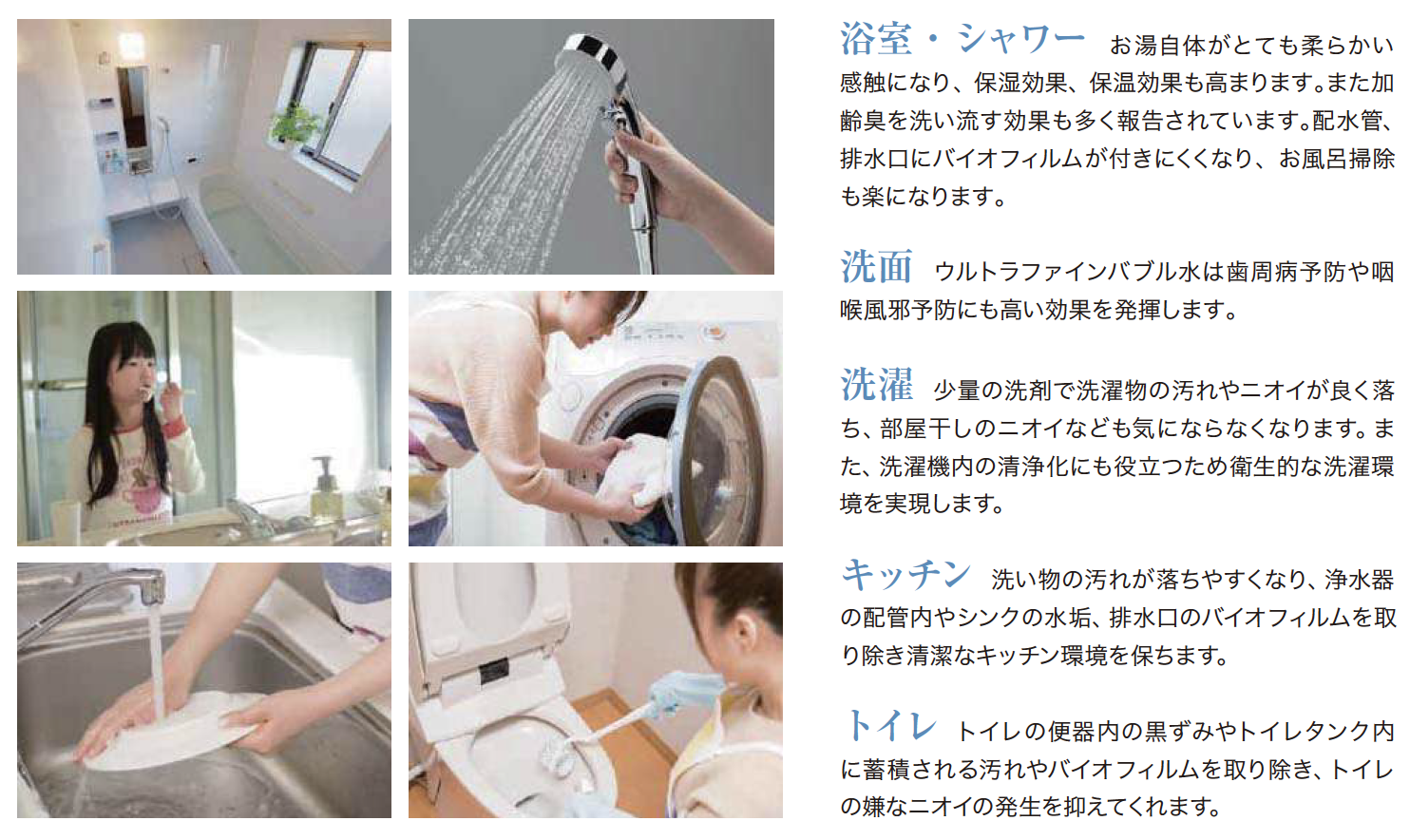 浴室・シャワー お湯自体がとても柔らかい感触になり、保湿効果、保温効果も高まります。また加齢臭を洗い流す効果も多く報告されています。配水管、排水口にバイオフィルムが付きにくくなり、お風呂掃除も楽になります。

洗面 ウルトラファインバブル水は歯周病予防や咽喉風邪予防にも高い効果を発揮します。

洗濯 少量の洗剤で洗濯物の汚れやニオイが良く落ち、部屋干しのニオイなども気にならなくなります。また、洗濯機内の清浄化にも役立つため衛生的な洗濯環境を実現します。

キッチン 洗い物の汚れが落ちやすくなり、浄水器の配管内やシンクの水垢、排水口のバイオフィルムを取り除き清潔なキッチン環境を保ちます。

トイレ トイレの便器内の黒ずみやトイレタンク内に蓄積される汚れやバイオフィルムを取り除き、トイレの嫌なニオイの発生を抑えてくれます。