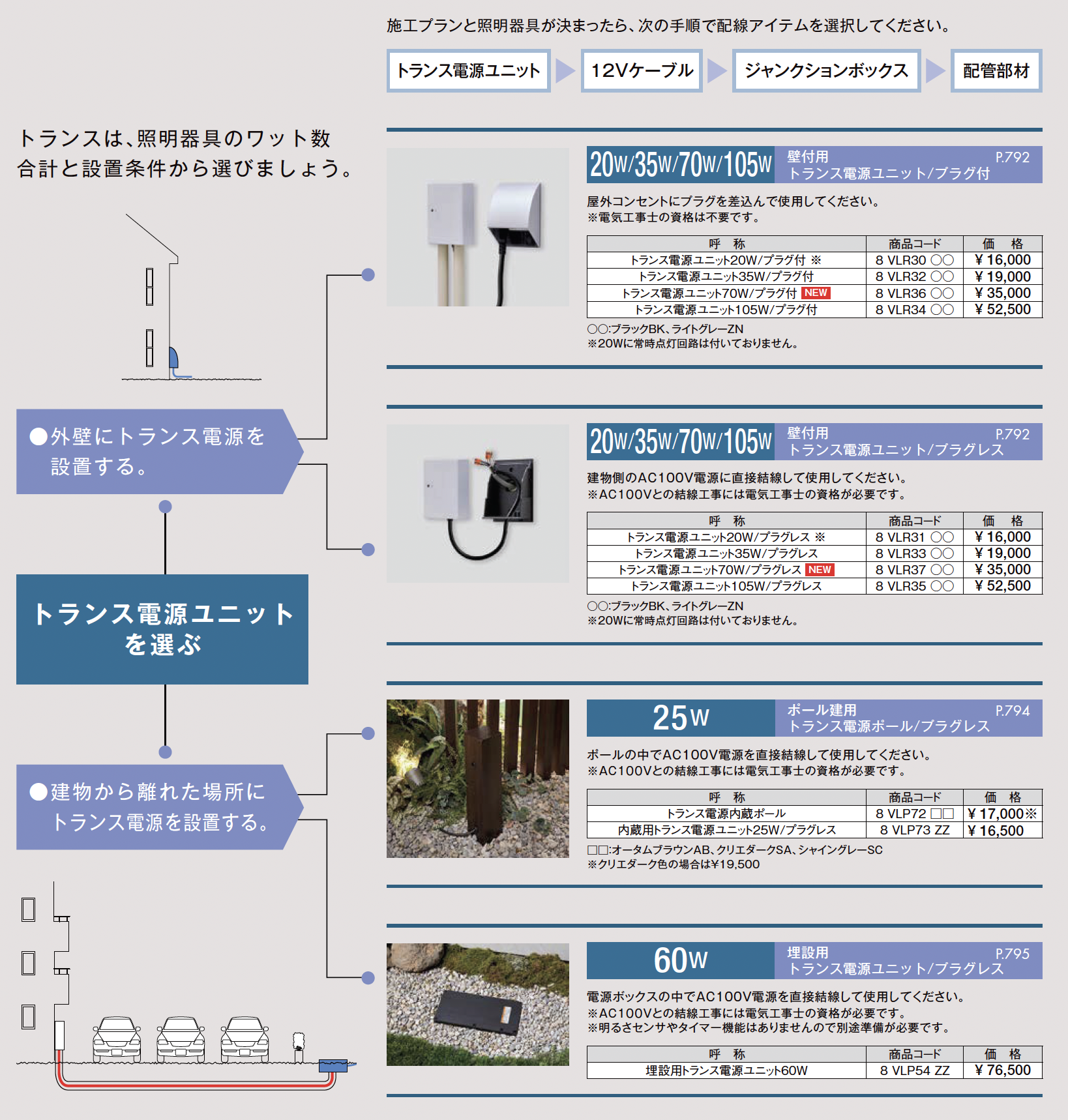 施工プランと照明器具が決まったら、次の手順で配線アイテムを選択してください。

トランス電源ユニット
12Vケーブル
ジャンクションボックス
配管部材

トランスは、照明器具のワット数合計と設置条件から選びましょう。

●外壁にトランス電源を設置する。

トランス電源ユニットを選ぶ

●建物から離れた場所にトランス電源を設置する。

20W/35W/70W/105W 壁付用 トランス電源ユニット/プラグ付 P.792

屋外コンセントにプラグを差込んで使用してください。
※電気工事士の資格は不要です。

| 呼　称 | 商品コード | 価　格 |
|---|---|---|
| トランス電源ユニット20W/プラグ付 ※ | 8 VLR30 ○○ | ¥ 16,000 |
| トランス電源ユニット35W/プラグ付 | 8 VLR32 ○○ | ¥ 19,000 |
| トランス電源ユニット70W/プラグ付 NEW | 8 VLR36 ○○ | ¥ 35,000 |
| トランス電源ユニット105W/プラグ付 | 8 VLR34 ○○ | ¥ 52,500 |

○○:ブラックBK、ライトグレーZN
※20Wに常時点灯回路は付いておりません。

20W/35W/70W/105W 壁付用 トランス電源ユニット/プラグレス P.792

建物側のAC100V電源に直接結線して使用してください。
※AC100Vとの結線工事には電気工事士の資格が必要です。

| 呼　称 | 商品コード | 価　格 |
|---|---|---|
| トランス電源ユニット20W/プラグレス ※ | 8 VLR31 ○○ | ¥ 16,000 |
| トランス電源ユニット35W/プラグレス | 8 VLR33 ○○ | ¥ 19,000 |
| トランス電源ユニット70W/プラグレス NEW | 8 VLR37 ○○ | ¥ 35,000 |
| トランス電源ユニット105W/プラグレス | 8 VLR35 ○○ | ¥ 52,500 |

○○:ブラックBK、ライトグレーZN
※20Wに常時点灯回路は付いておりません。

25W ポール建用 トランス電源ポール/プラグレス P.794

ポールの中でAC100V電源を直接結線して使用してください。
※AC100Vとの結線工事には電気工事士の資格が必要です。

| 呼　称 | 商品コード | 価　格 |
|---|---|---|
| トランス電源内蔵ポール | 8 VLP72 □□ | ¥ 17,000※ |
| 内蔵用トランス電源ユニット25W/プラグレス | 8 VLP73 ZZ | ¥ 16,500 |

□□:オータムブラウンAB、クリエダークSA、シャイングレーSC
※クリエダーク色の場合は¥19,500

60W 埋設用 トランス電源ユニット/プラグレス P.795

電源ボックスの中でAC100V電源を直接結線して使用してください。
※AC100Vとの結線工事には電気工事士の資格が必要です。
※明るさセンサやタイマー機能はありませんので別途準備が必要です。

| 呼　称 | 商品コード | 価　格 |
|---|---|---|
| 埋設用トランス電源ユニット60W | 8 VLP54 ZZ | ¥ 76,500 |