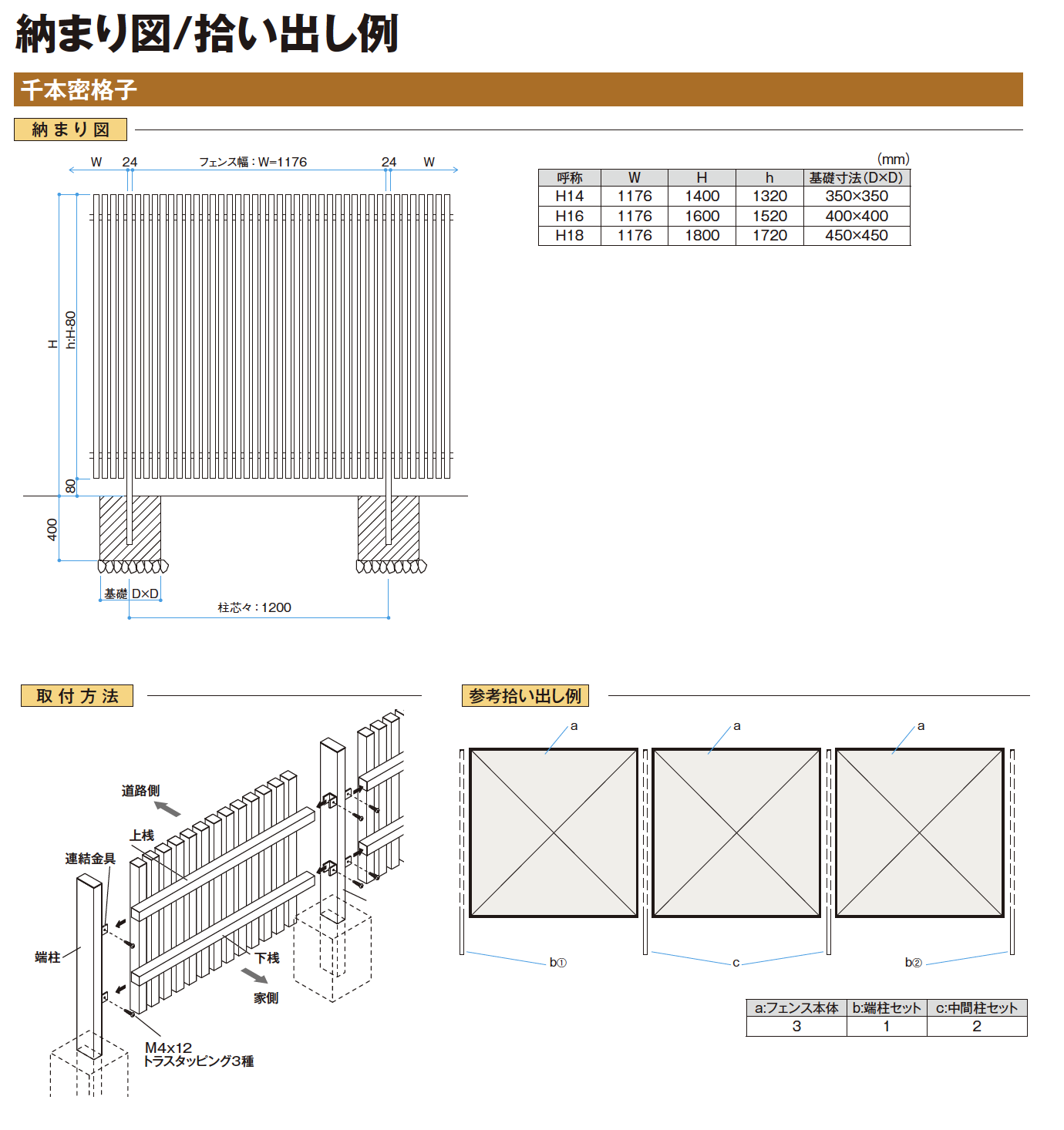 納まり図/拾い出し例

千本密格子

納まり図

W 24 フェンス幅：W=1176 24 W

H h:H-80

80

400

基礎 D×D

柱芯々：1200

(mm)

| 呼称 | W | H | h | 基礎寸法(D×D) |
|---|---|---|---|---|
| H14 | 1176 | 1400 | 1320 | 350×350 |
| H16 | 1176 | 1600 | 1520 | 400×400 |
| H18 | 1176 | 1800 | 1720 | 450×450 |

取付方法

道路側

上桟

連結金具

端柱

下桟

家側

M4x12
トラスタッピング3種

参考拾い出し例

a a a

b① c b②

| a:フェンス本体 | b:端柱セット | c:中間柱セット |
|---|---|---|
| 3 | 1 | 2 |