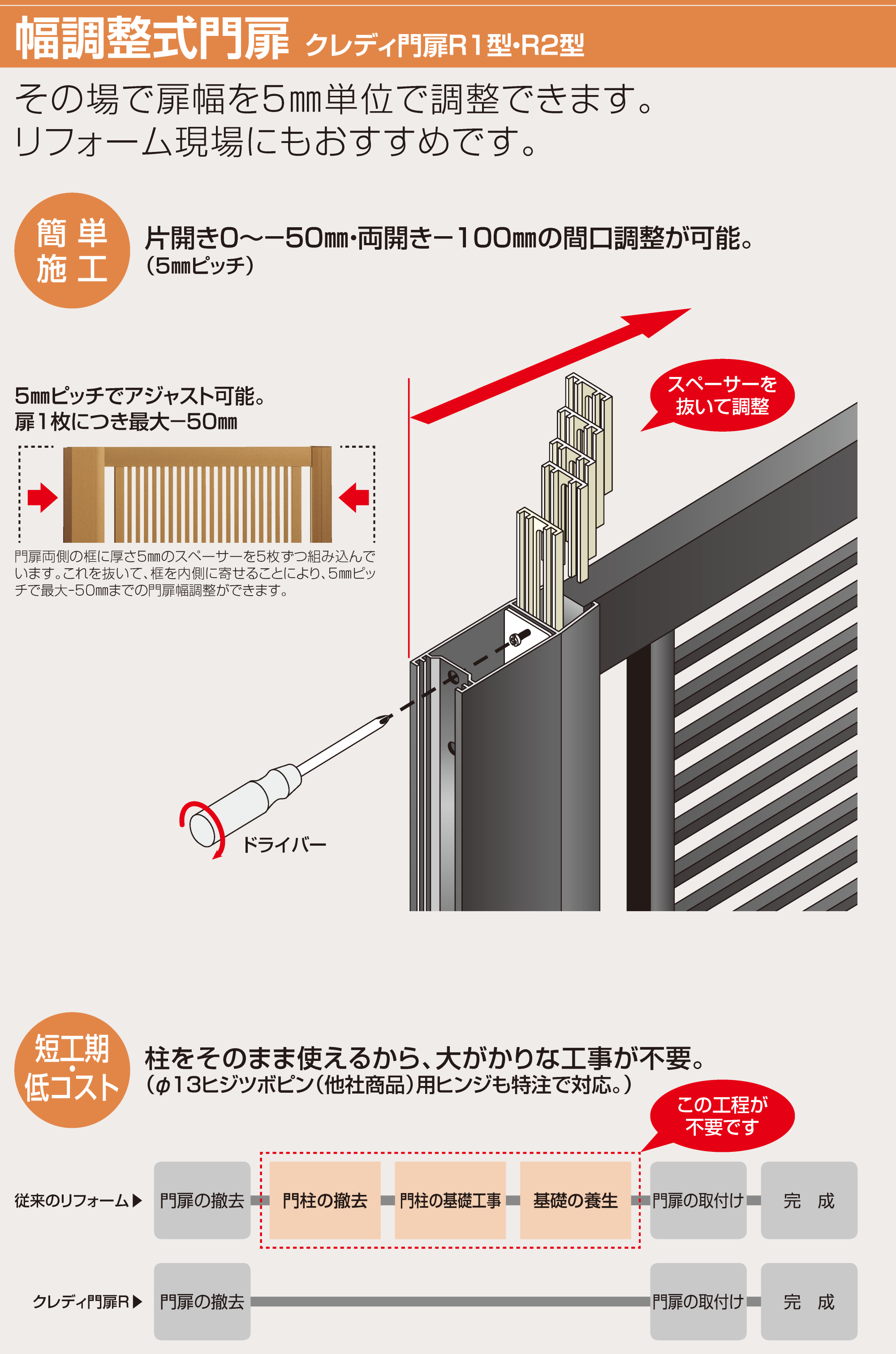 幅調整式門扉 クレディ門扉R1型・R2型

その場で扉幅を5㎜単位で調整できます。
リフォーム現場にもおすすめです。

簡単施工

片開き0〜−50㎜・両開き−100㎜の間口調整が可能。
(5㎜ピッチ)

5㎜ピッチでアジャスト可能。
扉1枚につき最大−50㎜

門扉両側の框に厚さ5㎜のスペーサーを5枚ずつ組み込んでいます。これを抜いて、框を内側に寄せることにより、5㎜ピッチで最大-50㎜までの門扉幅調整ができます。

スペーサーを抜いて調整

ドライバー

短工期・低コスト

柱をそのまま使えるから、大がかりな工事が不要。
(φ13ヒジツボピン(他社商品)用ヒンジも特注で対応。)

この工程が不要です

従来のリフォーム▶ 門扉の撤去 門柱の撤去 門柱の基礎工事 基礎の養生 門扉の取付け 完 成

クレディ門扉R▶ 門扉の撤去 門扉の取付け 完 成