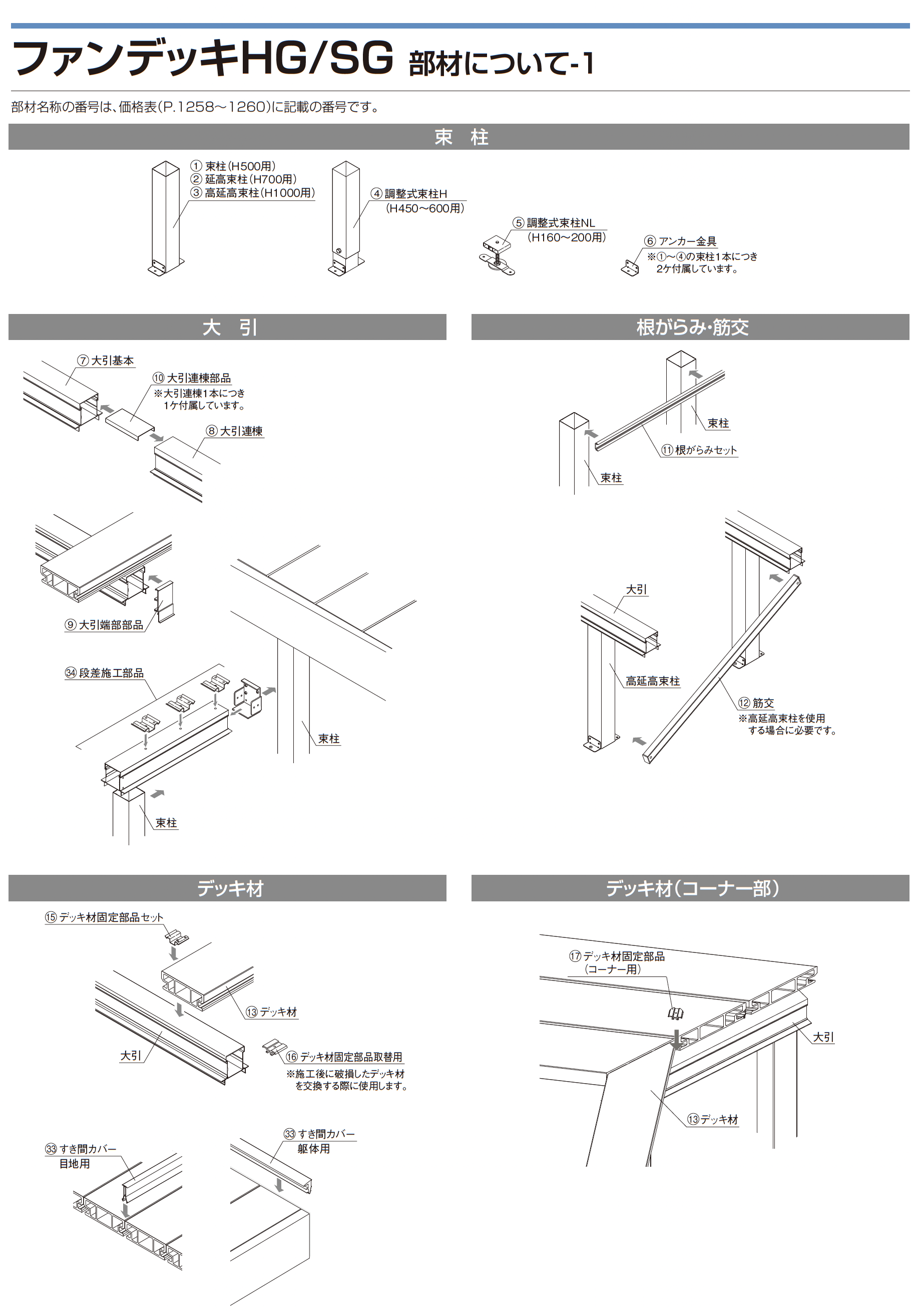 ファンデッキHG/SG 部材について-1

部材名称の番号は、価格表(P.1258～1260)に記載の番号です。

束　柱

① 束柱(H500用)
② 延高束柱(H700用)
③ 高延高束柱(H1000用)

④ 調整式束柱H
(H450～600用)

⑤ 調整式束柱NL
(H160～200用)

⑥ アンカー金具
※①～④の束柱1本につき
2ケ付属しています。

大　引

⑦ 大引基本

⑩ 大引連棟部品
※大引連棟1本につき
1ケ付属しています。

⑧ 大引連棟

⑨ 大引端部部品

㉞ 段差施工部品

束柱

束柱

根がらみ・筋交

束柱

⑪ 根がらみセット

束柱

大引

高延高束柱

⑫ 筋交
※高延高束柱を使用
する場合に必要です。

デッキ材

⑮ デッキ材固定部品セット

⑬ デッキ材

大引

⑯ デッキ材固定部品取替用
※施工後に破損したデッキ材
を交換する際に使用します。

㉝ すき間カバー
目地用

㉝ すき間カバー
躯体用

デッキ材(コーナー部)

⑰ デッキ材固定部品
(コーナー用)

大引

⑬ デッキ材