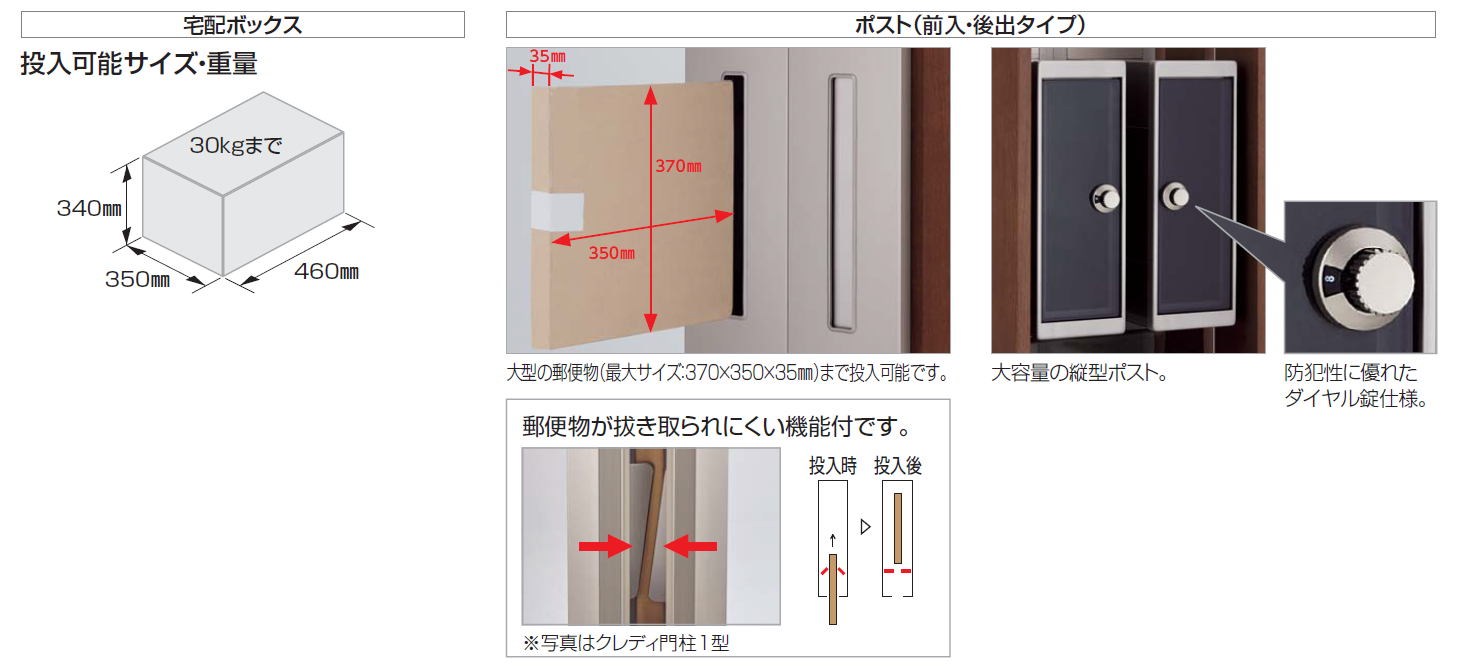 宅配ボックス

投入可能サイズ・重量

30kgまで

340㎜

350㎜

460㎜

ポスト(前入・後出タイプ)

35㎜

370㎜

350㎜

大型の郵便物(最大サイズ:370×350×35㎜)まで投入可能です。

大容量の縦型ポスト。

防犯性に優れたダイヤル錠仕様。

郵便物が抜き取られにくい機能付です。

投入時

投入後

※写真はクレディ門柱1型