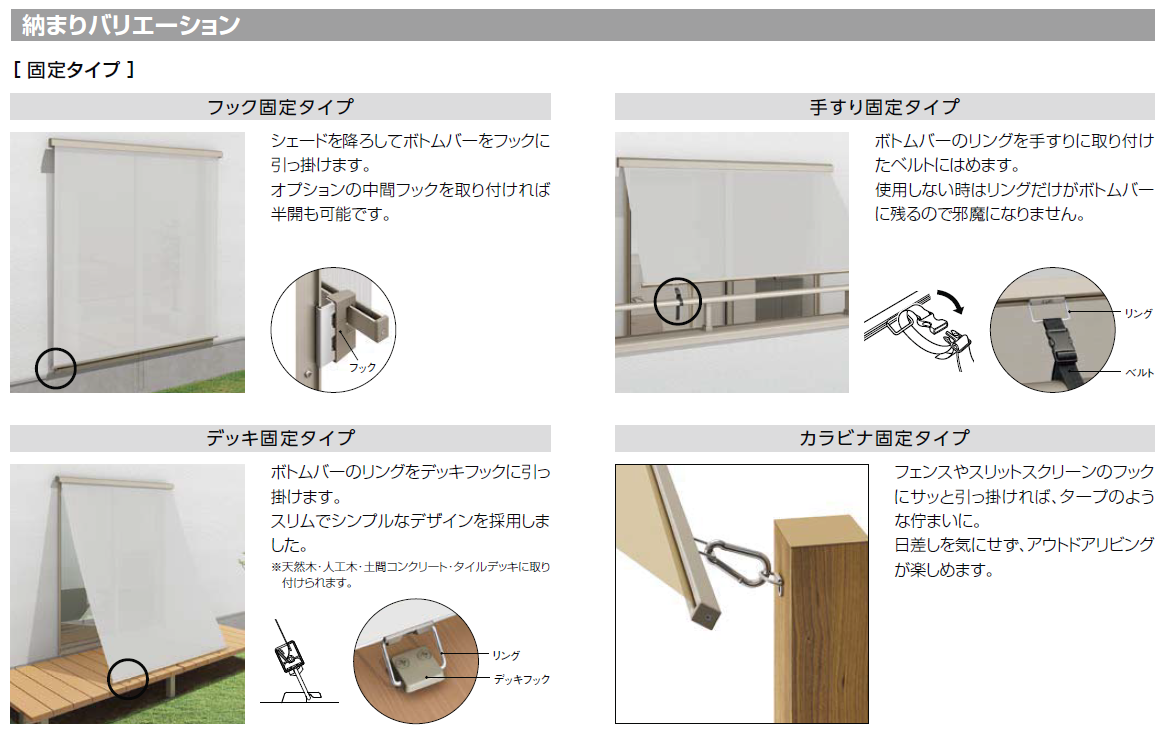 納まりバリエーション

[ 固定タイプ ]

フック固定タイプ

シェードを降ろしてボトムバーをフックに引っ掛けます。
オプションの中間フックを取り付ければ半開も可能です。

フック

手すり固定タイプ

ボトムバーのリングを手すりに取り付けたベルトにはめます。
使用しない時はリングだけがボトムバーに残るので邪魔になりません。

リング

ベルト

デッキ固定タイプ

ボトムバーのリングをデッキフックに引っ掛けます。
スリムでシンプルなデザインを採用しました。
※天然木・人工木・土間コンクリート・タイルデッキに取り付けられます。

リング

デッキフック

カラビナ固定タイプ

フェンスやスリットスクリーンのフックにサッと引っ掛ければ、タープのような佇まいに。
日差しを気にせず、アウトドアリビングが楽しめます。