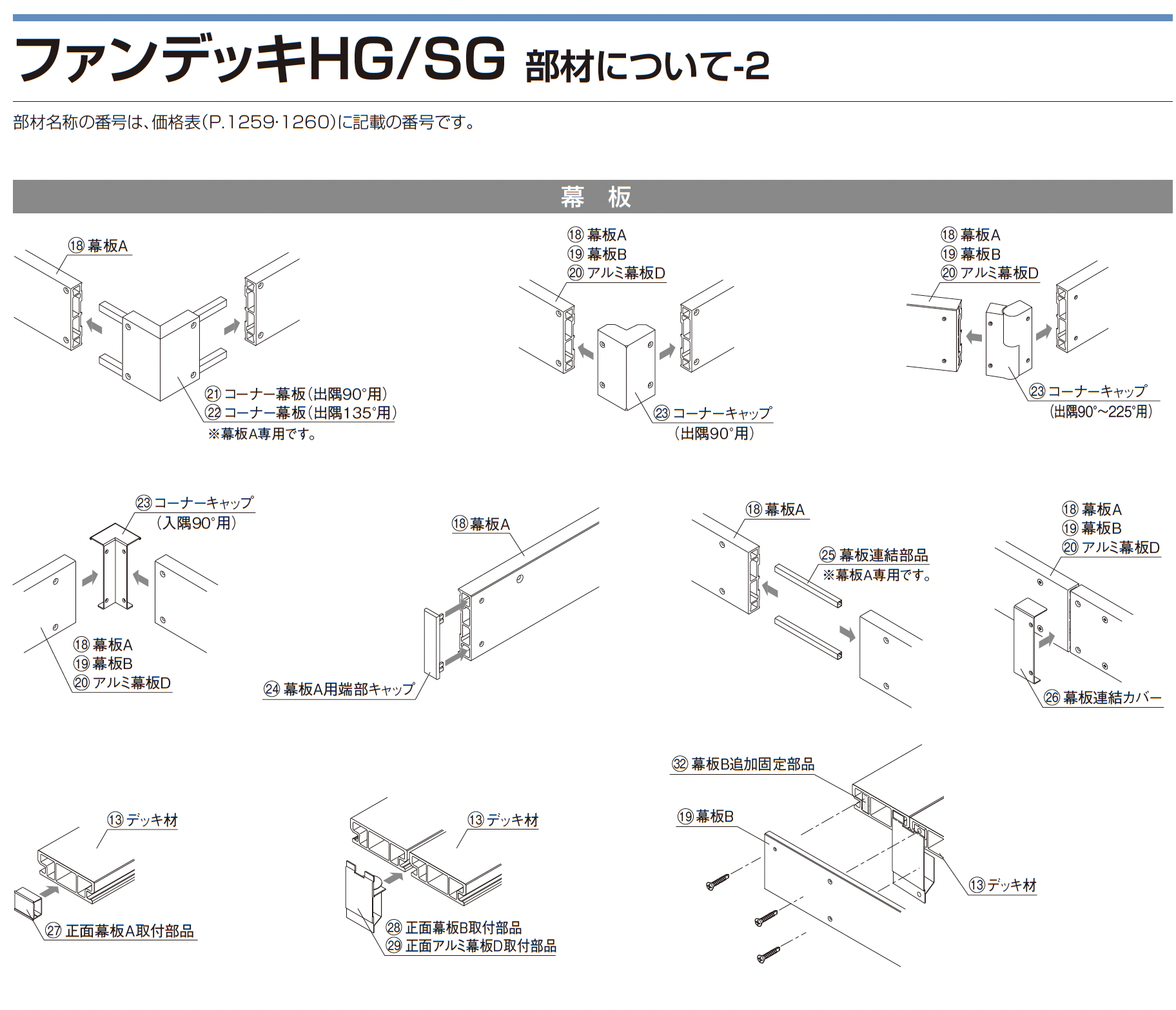 ファンデッキHG/SG 部材について-2

部材名称の番号は、価格表(P.1259·1260)に記載の番号です。

幕 板

⑱幕板A

㉑コーナー幕板(出隅90°用)
㉒コーナー幕板(出隅135°用)
※幕板A専用です。

⑱幕板A
⑲幕板B
⑳アルミ幕板D

㉓コーナーキャップ
(出隅90°用)

⑱幕板A
⑲幕板B
⑳アルミ幕板D

㉓コーナーキャップ
(出隅90°~225°用)

㉓コーナーキャップ
(入隅90°用)

⑱幕板A
⑲幕板B
⑳アルミ幕板D

⑱幕板A

㉔幕板A用端部キャップ

⑱幕板A

㉕幕板連結部品
※幕板A専用です。

⑱幕板A
⑲幕板B
⑳アルミ幕板D

㉖幕板連結カバー

⑬デッキ材

㉗正面幕板A取付部品

⑬デッキ材

㉘正面幕板B取付部品
㉙正面アルミ幕板D取付部品

㉜幕板B追加固定部品

⑲幕板B

⑬デッキ材