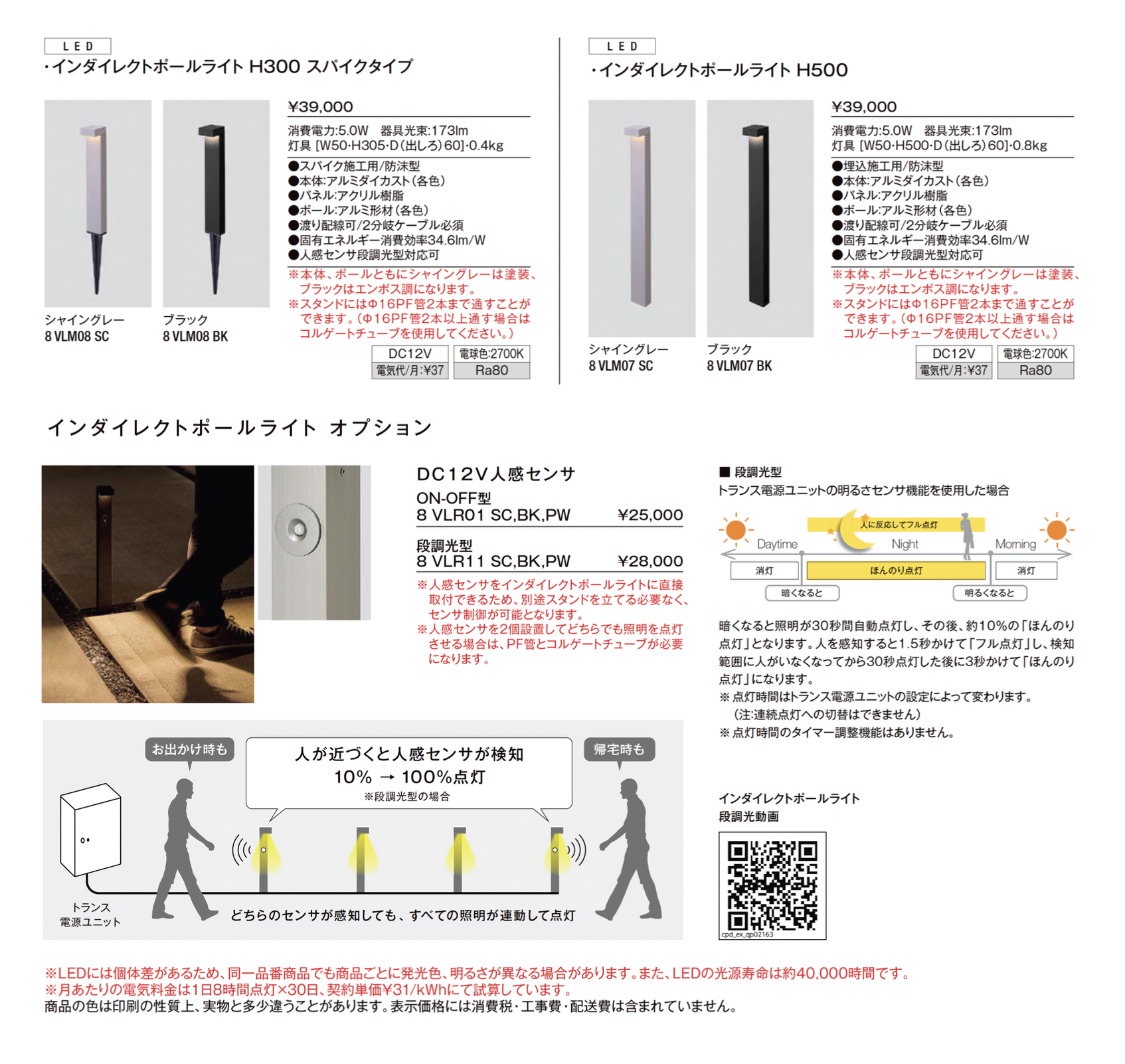 LED
・インダイレクトポールライト H300 スパイクタイプ

シャイングレー
8 VLM08 SC

ブラック
8 VLM08 BK

¥39,000
消費電力:5.0W　器具光束:173lm
灯具 [W50･H305･D(出しろ)60]･0.4kg
●スパイク施工用/防沫型
●本体:アルミダイカスト(各色)
●パネル:アクリル樹脂
●ポール:アルミ形材(各色)
●渡り配線可/2分岐ケーブル必須
●固有エネルギー消費効率34.6lm/W
●人感センサ段調光型対応可
※本体、ポールともにシャイングレーは塗装、ブラックはエンボス調になります。
※スタンドにはΦ16PF管2本まで通すことができます。(Φ16PF管2本以上通す場合はコルゲートチューブを使用してください。)

| DC12V | 電球色:2700K |
|---|---|
| 電気代/月:¥37 | Ra80 |

LED
・インダイレクトポールライト H500

シャイングレー
8 VLM07 SC

ブラック
8 VLM07 BK

¥39,000
消費電力:5.0W　器具光束:173lm
灯具 [W50･H500･D(出しろ)60]･0.8kg
●埋込施工用/防沫型
●本体:アルミダイカスト(各色)
●パネル:アクリル樹脂
●ポール:アルミ形材(各色)
●渡り配線可/2分岐ケーブル必須
●固有エネルギー消費効率34.6lm/W
●人感センサ段調光型対応可
※本体、ポールともにシャイングレーは塗装、ブラックはエンボス調になります。
※スタンドにはΦ16PF管2本まで通すことができます。(Φ16PF管2本以上通す場合はコルゲートチューブを使用してください。)

| DC12V | 電球色:2700K |
|---|---|
| 電気代/月:¥37 | Ra80 |

インダイレクトポールライト オプション

DC12V人感センサ
ON-OFF型
8 VLR01 SC,BK,PW　¥25,000
段調光型
8 VLR11 SC,BK,PW　¥28,000
※人感センサをインダイレクトポールライトに直接取付できるため、別途スタンドを立てる必要なく、センサ制御が可能となります。
※人感センサを2個設置してどちらでも照明を点灯させる場合は、PF管とコルゲートチューブが必要になります。

■ 段調光型
トランス電源ユニットの明るさセンサ機能を使用した場合
人に反応してフル点灯
Daytime　Night　Morning
消灯　ほんのり点灯　消灯
暗くなると　明るくなると

暗くなると照明が30秒間自動点灯し、その後、約10%の「ほんのり点灯」となります。人を感知すると1.5秒かけて「フル点灯」し、検知範囲に人がいなくなってから30秒点灯した後に3秒かけて「ほんのり点灯」になります。
※点灯時間はトランス電源ユニットの設定によって変わります。
(注:連続点灯への切替はできません)
※点灯時間のタイマー調整機能はありません。

お出かけ時も
人が近づくと人感センサが検知
10% → 100%点灯
※段調光型の場合
帰宅時も
トランス
電源ユニット
どちらのセンサが感知しても、すべての照明が連動して点灯

インダイレクトポールライト
段調光動画
cpd_ex_qp02163

※LEDには個体差があるため、同一品番商品でも商品ごとに発光色、明るさが異なる場合があります。また、LEDの光源寿命は約40,000時間です。
※月あたりの電気料金は1日8時間点灯×30日、契約単価¥31/kWhにて試算しています。
商品の色は印刷の性質上、実物と多少違うことがあります。表示価格には消費税・工事費・配送費は含まれていません。